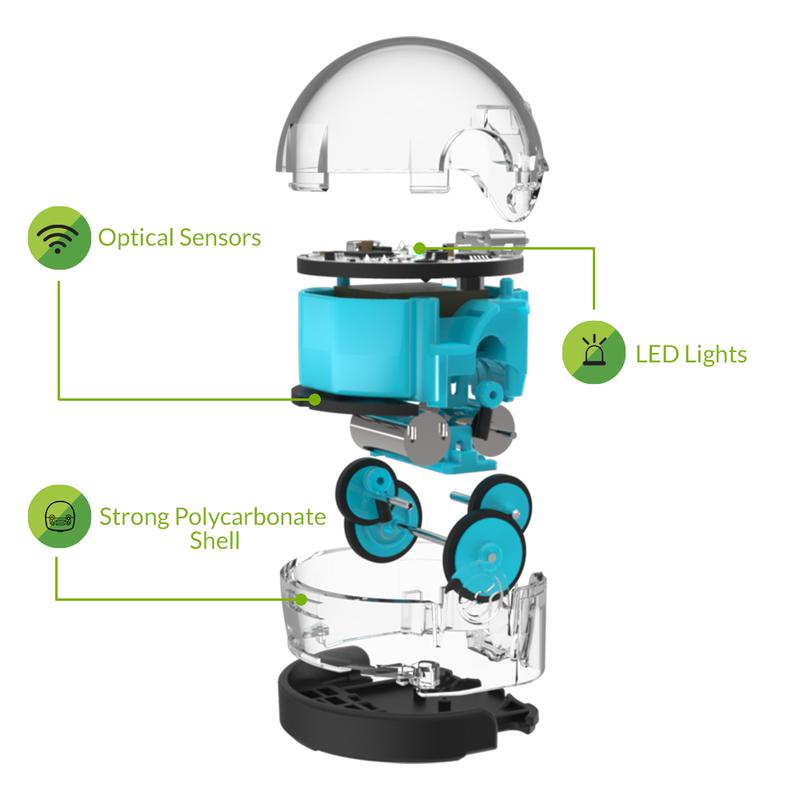 Optical Sensors

LED Lights

Strong Polycarbonate Shell